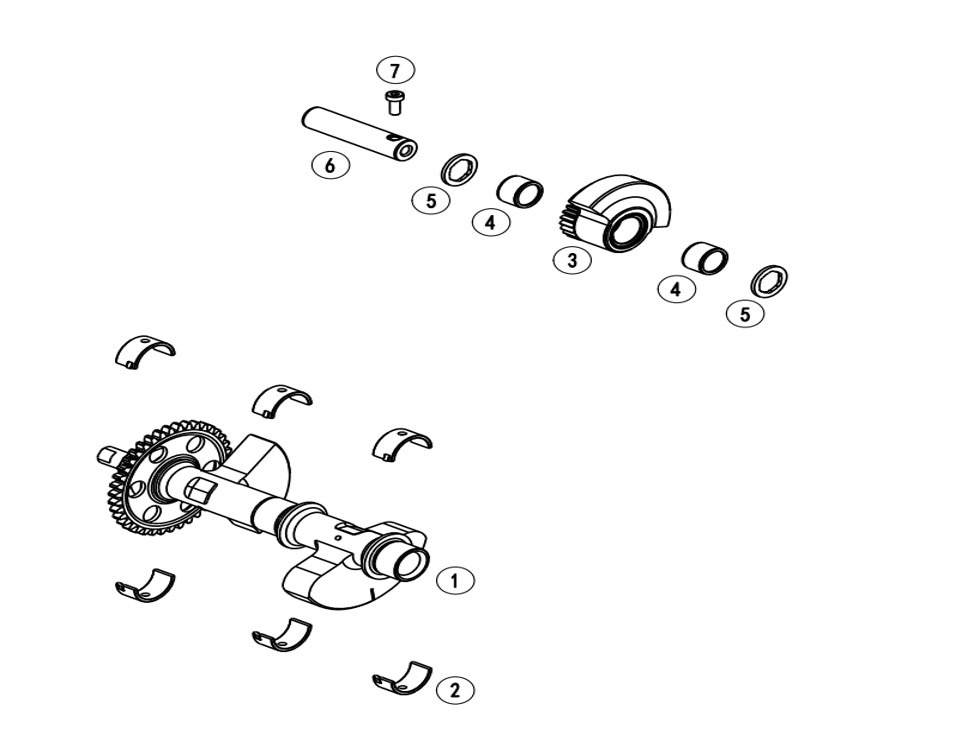 7
6
5
4
3
4
5
1
2